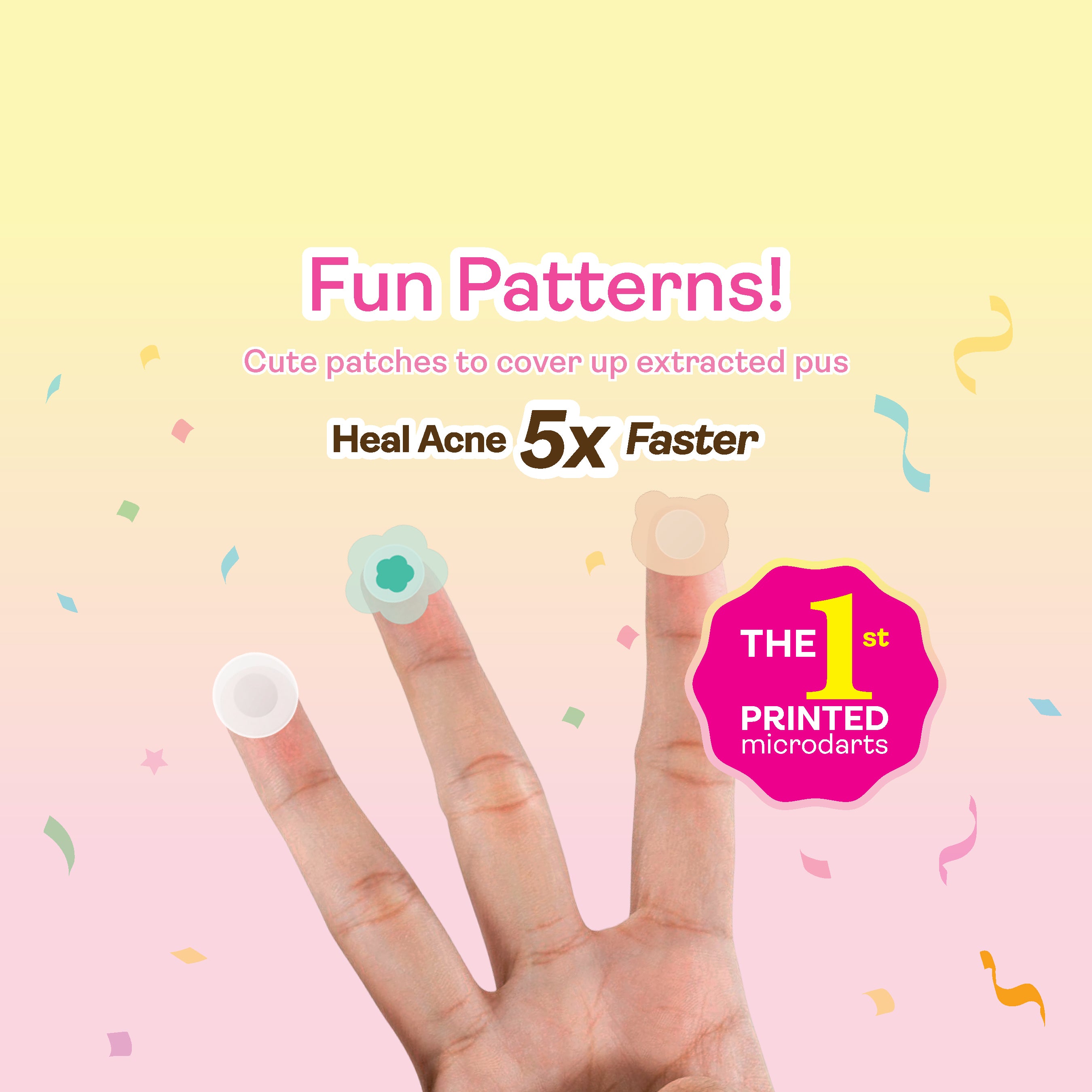 Fun Patterns!

Cute patches to cover up extracted pus

Heal Acne 5x Faster

THE 1st PRINTED microdarts